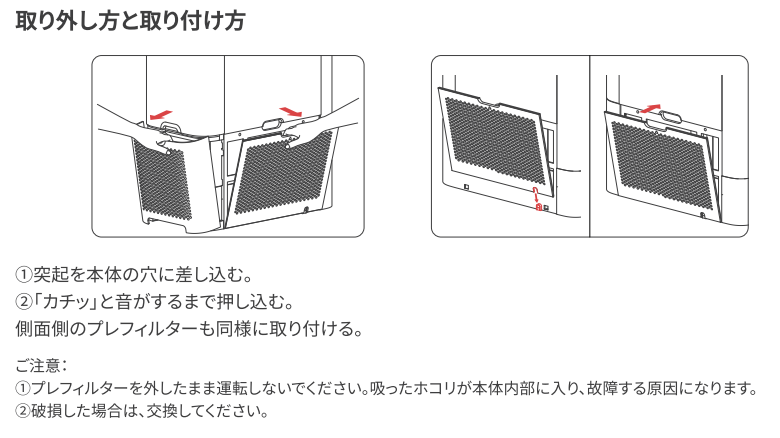 取り外し方と取り付け方

①突起を本体の穴に差し込む。
②「カチッ」と音がするまで押し込む。
側面側のプレフィルターも同様に取り付ける。

ご注意：
①プレフィルターを外したまま運転しないでください。吸ったホコリが本体内部に入り、故障する原因になります。
②破損した場合は、交換してください。